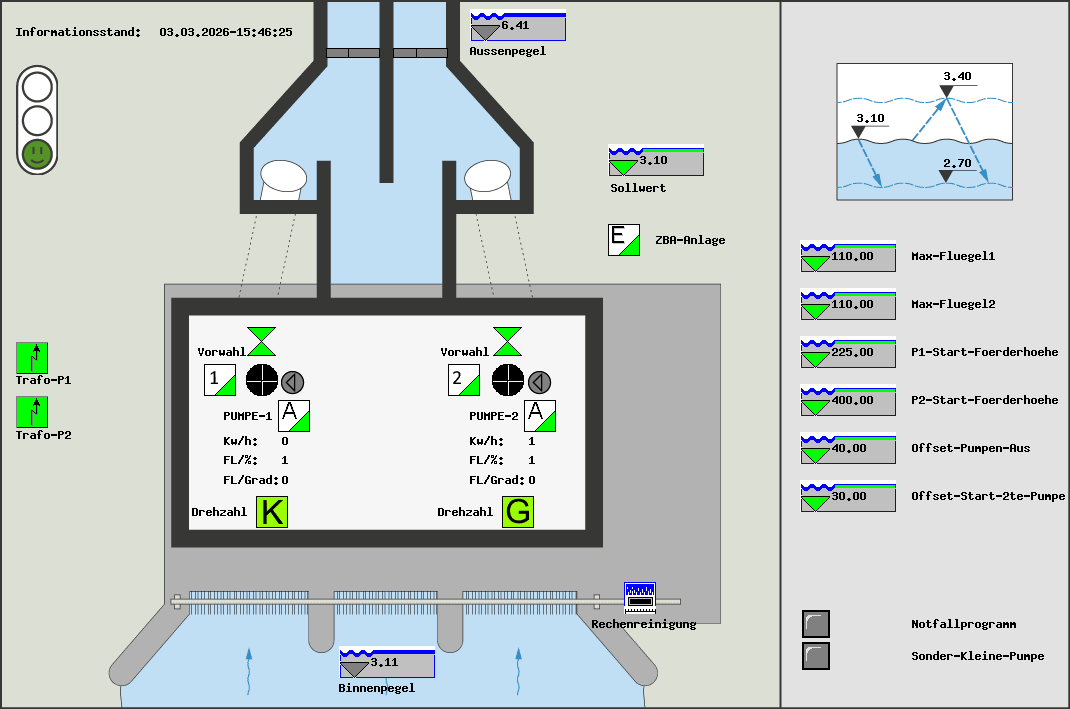 Informationsstand: 03.03.2026-15:46:25

6.41
Aussenpegel

3.10
Sollwert

E
ZBA-Anlage

Trafo-P1

Trafo-P2

Vorwahl
1
PUMPE-1
A
Kw/h: 0
FL/%: 1
FL/Grad: 0
Drehzahl
K

Vorwahl
2
PUMPE-2
A
Kw/h: 1
FL/%: 1
FL/Grad: 0
Drehzahl
G

Rechenreinigung

3.11
Binnenpegel

3.40
3.10
2.70

110.00 Max-Fluegel1
110.00 Max-Fluegel2
225.00 P1-Start-Foerderhoehe
400.00 P2-Start-Foerderhoehe
40.00 Offset-Pumpen-Aus
30.00 Offset-Start-2te-Pumpe

Notfallprogramm
Sonder-Kleine-Pumpe