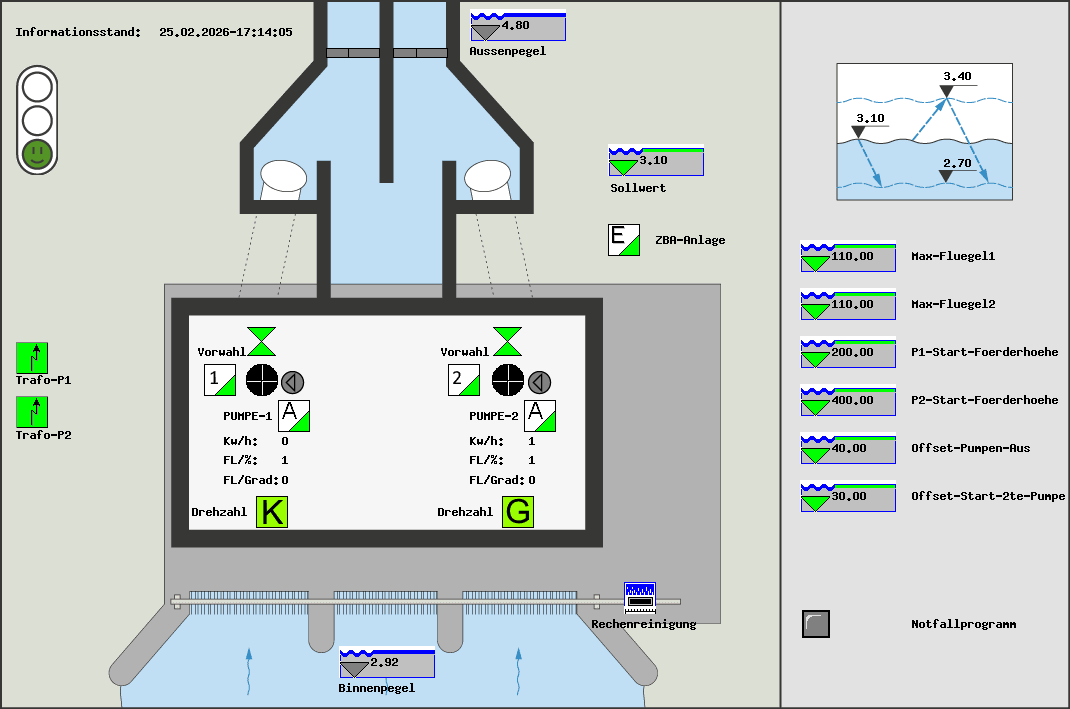 Informationsstand: 25.02.2026-17:14:05

4.80
Aussenpegel

3.10
Sollwert

E
ZBA-Anlage

Trafo-P1

Trafo-P2

Vorwahl
1
PUMPE-1
A
Kw/h: 0
FL/%: 1
FL/Grad: 0
Drehzahl
K

Vorwahl
2
PUMPE-2
A
Kw/h: 1
FL/%: 1
FL/Grad: 0
Drehzahl
G

Rechenreinigung

2.92
Binnenpegel

3.40
3.10
2.70

110.00
Max-Fluegel1

110.00
Max-Fluegel2

200.00
P1-Start-Foerderhoehe

400.00
P2-Start-Foerderhoehe

40.00
Offset-Pumpen-Aus

30.00
Offset-Start-2te-Pumpe

Notfallprogramm