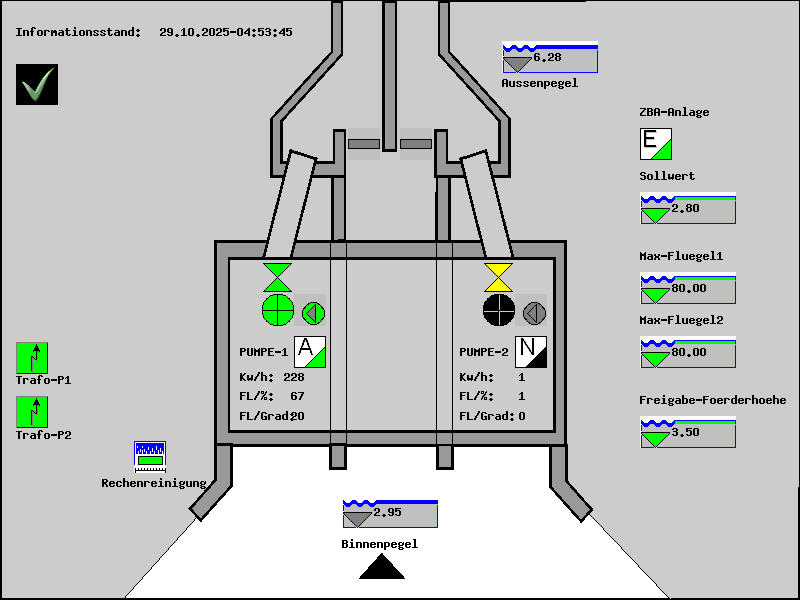 Informationsstand: 29.10.2025-04:53:45

6.28
Aussenpegel

ZBA-Anlage
E
Sollwert
2.80
Max-Fluegel1
80.00
Max-Fluegel2
80.00
Freigabe-Foerderhoehe
3.50

PUMPE-1 A
Kw/h: 228
FL/%: 67
FL/Grad: 20

PUMPE-2 N
Kw/h: 1
FL/%: 1
FL/Grad: 0

Trafo-P1
Trafo-P2
Rechenreinigung

2.95
Binnenpegel