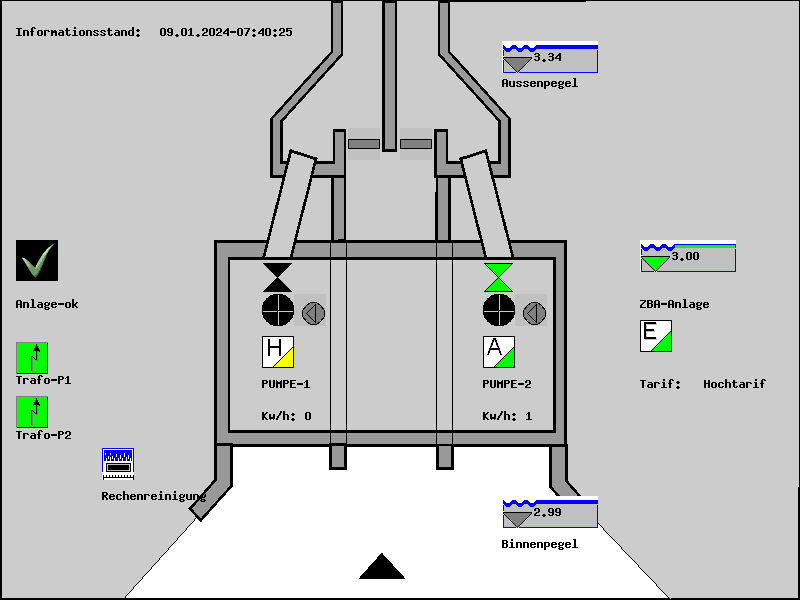 Informationsstand: 09.01.2024-07:40:25

3.34
Aussenpegel

Anlage-ok

Trafo-P1

Trafo-P2

Rechenreinigung

H
PUMPE-1
Kw/h: 0

A
PUMPE-2
Kw/h: 1

3.00
ZBA-Anlage

E

Tarif: Hochtarif

2.99
Binnenpegel