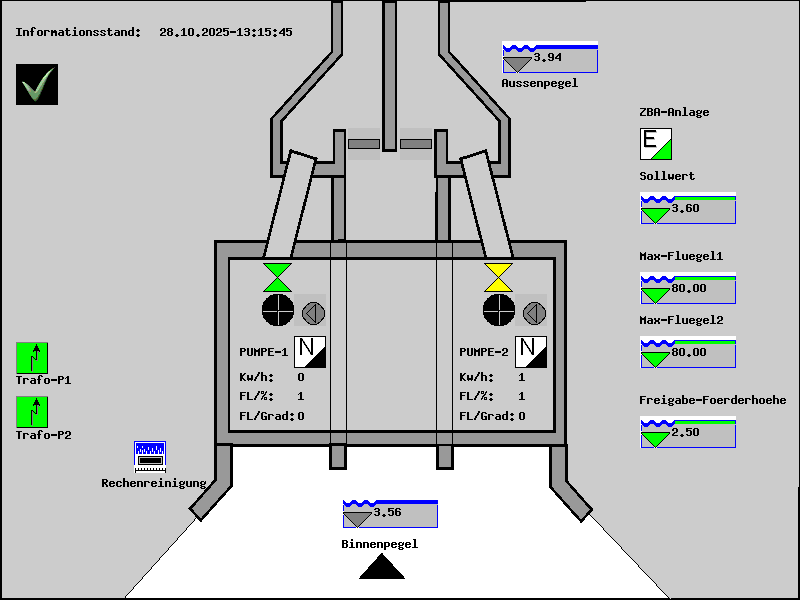 Informationsstand: 28.10.2025-13:15:45

3.94
Aussenpegel

ZBA-Anlage
E

Sollwert
3.60

Max-Fluegel1
80.00

Max-Fluegel2
80.00

Freigabe-Foerderhoehe
2.50

PUMPE-1 N
Kw/h: 0
FL/%: 1
FL/Grad: 0

PUMPE-2 N
Kw/h: 1
FL/%: 1
FL/Grad: 0

Trafo-P1
Trafo-P2
Rechenreinigung

3.56
Binnenpegel