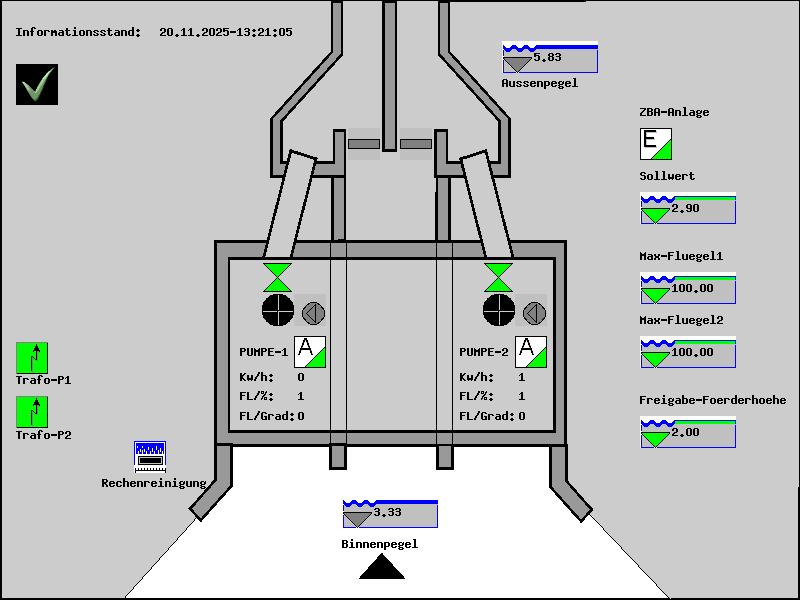 Informationsstand: 20.11.2025-13:21:05

5.83
Aussenpegel

ZBA-Anlage
E
Sollwert
2.90
Max-Fluegel1
100.00
Max-Fluegel2
100.00
Freigabe-Foerderhoehe
2.00

PUMPE-1 A
Kw/h: 0
FL/%: 1
FL/Grad: 0

PUMPE-2 A
Kw/h: 1
FL/%: 1
FL/Grad: 0

Trafo-P1
Trafo-P2
Rechenreinigung

3.33
Binnenpegel