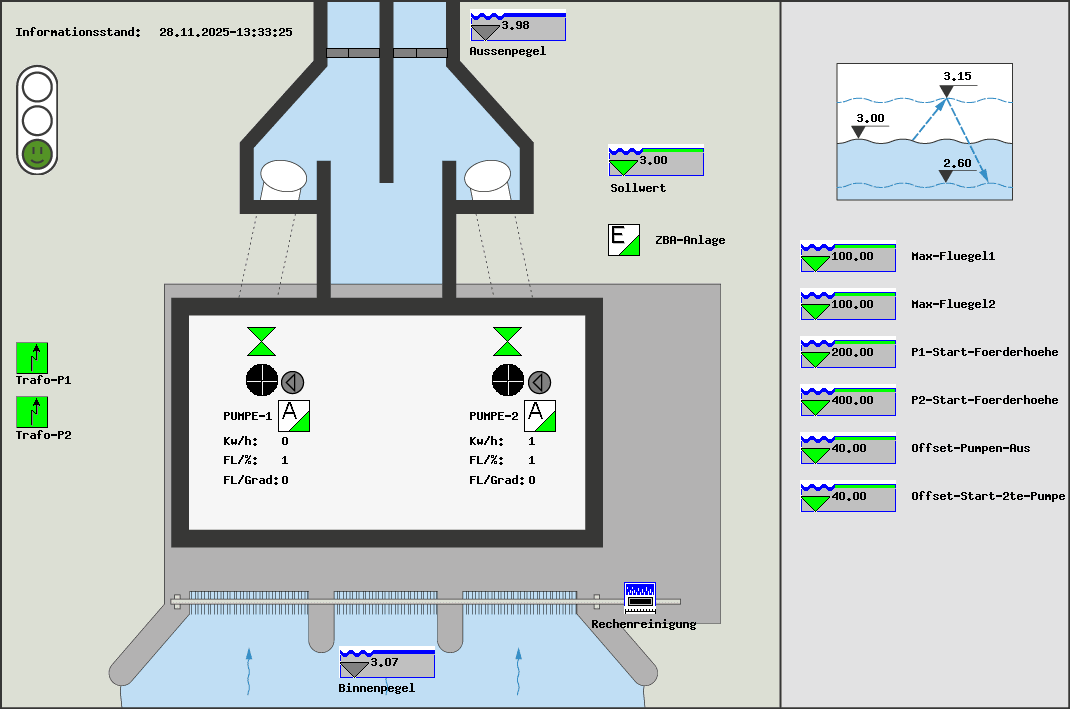 Informationsstand: 28.11.2025-13:33:25

3.98
Aussenpegel

3.00
Sollwert

E
ZBA-Anlage

Trafo-P1

Trafo-P2

PUMPE-1 A
Kw/h: 0
FL/%: 1
FL/Grad: 0

PUMPE-2 A
Kw/h: 1
FL/%: 1
FL/Grad: 0

Rechenreinigung

3.07
Binnenpegel

3.15
3.00
2.60

100.00 Max-Fluegel1
100.00 Max-Fluegel2
200.00 P1-Start-Foerderhoehe
400.00 P2-Start-Foerderhoehe
40.00 Offset-Pumpen-Aus
40.00 Offset-Start-2te-Pumpe