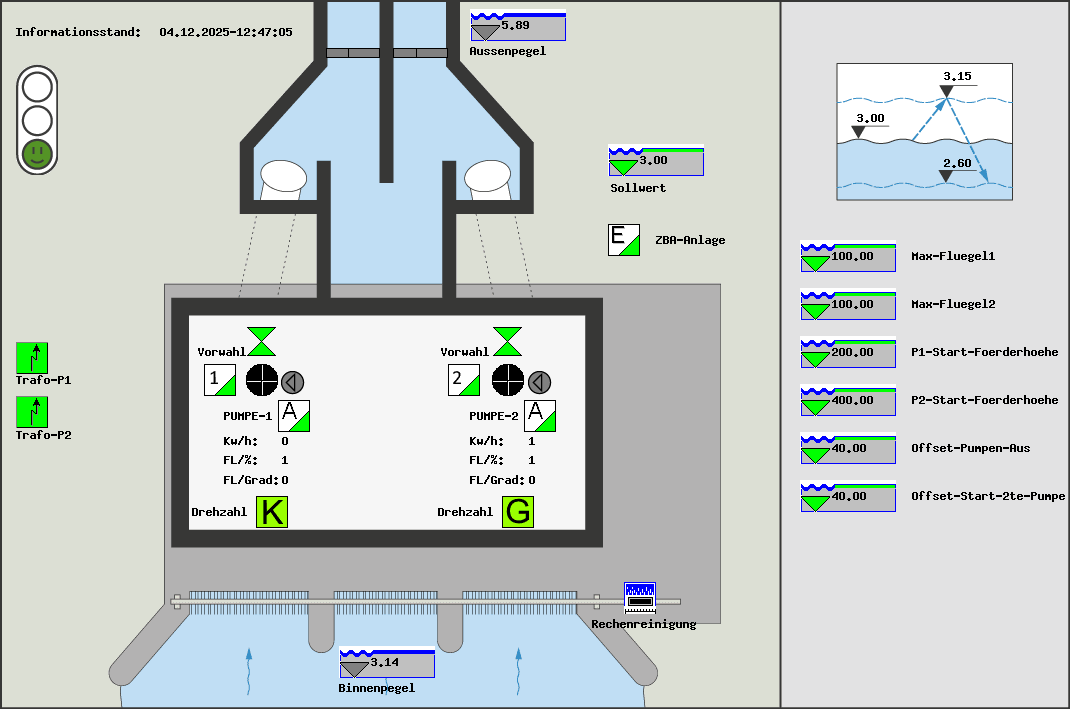 Informationsstand: 04.12.2025-12:47:05

5.89
Aussenpegel

3.00
Sollwert

E
ZBA-Anlage

Trafo-P1

Trafo-P2

Vorwahl
1
PUMPE-1
A
Kw/h: 0
FL/%: 1
FL/Grad: 0
Drehzahl
K

Vorwahl
2
PUMPE-2
A
Kw/h: 1
FL/%: 1
FL/Grad: 0
Drehzahl
G

Rechenreinigung

3.14
Binnenpegel

3.15
3.00
2.60

100.00 Max-Fluegel1
100.00 Max-Fluegel2
200.00 P1-Start-Foerderhoehe
400.00 P2-Start-Foerderhoehe
40.00 Offset-Pumpen-Aus
40.00 Offset-Start-2te-Pumpe